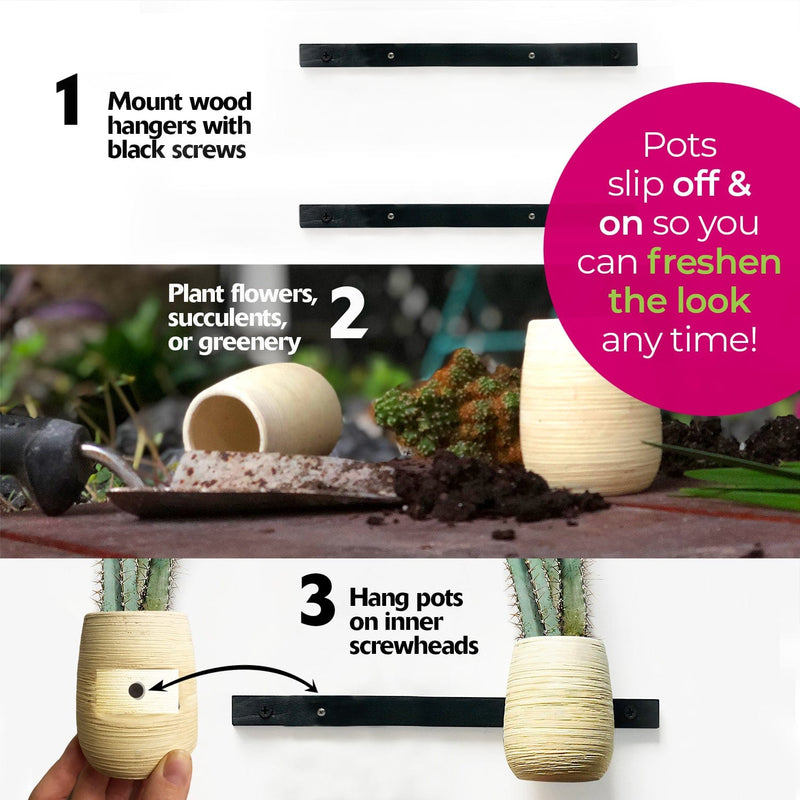 1 Mount wood hangers with black screws

Pots slip off & on so you can freshen the look any time!

Plant flowers, succulents, or greenery 2

3 Hang pots on inner screwheads